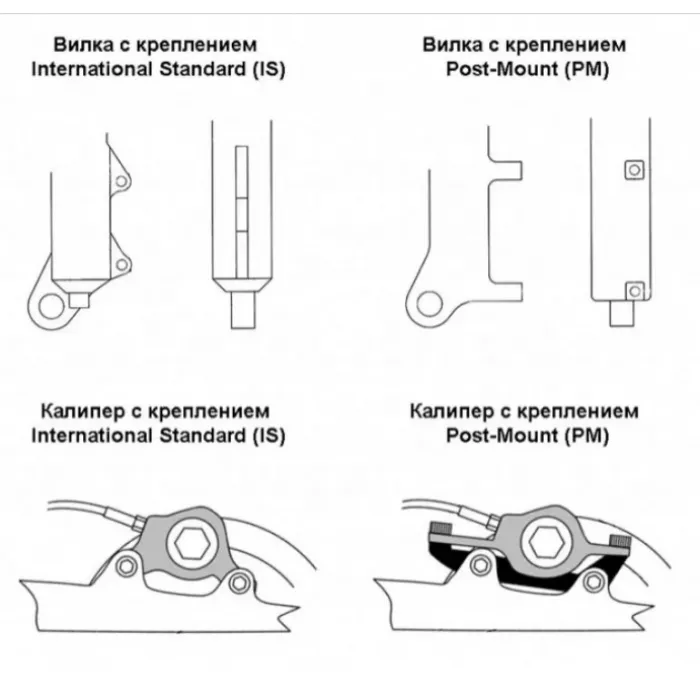 Вилка с креплением
International Standard (IS)

Вилка с креплением
Post-Mount (PM)

Калипер с креплением
International Standard (IS)

Калипер с креплением
Post-Mount (PM)