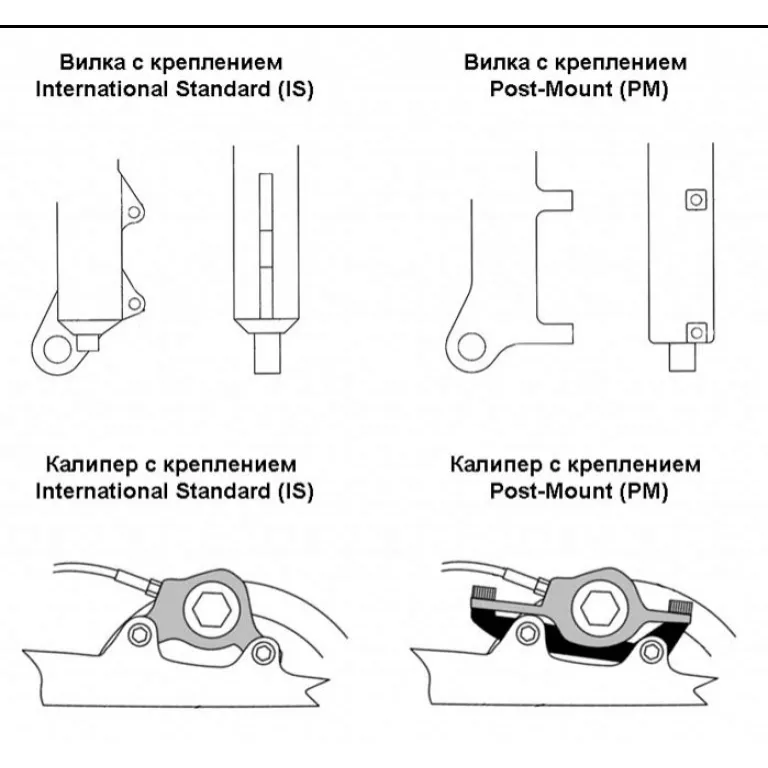 Вилка с креплением International Standard (IS)

Вилка с креплением Post-Mount (PM)

Калипер с креплением International Standard (IS)

Калипер с креплением Post-Mount (PM)